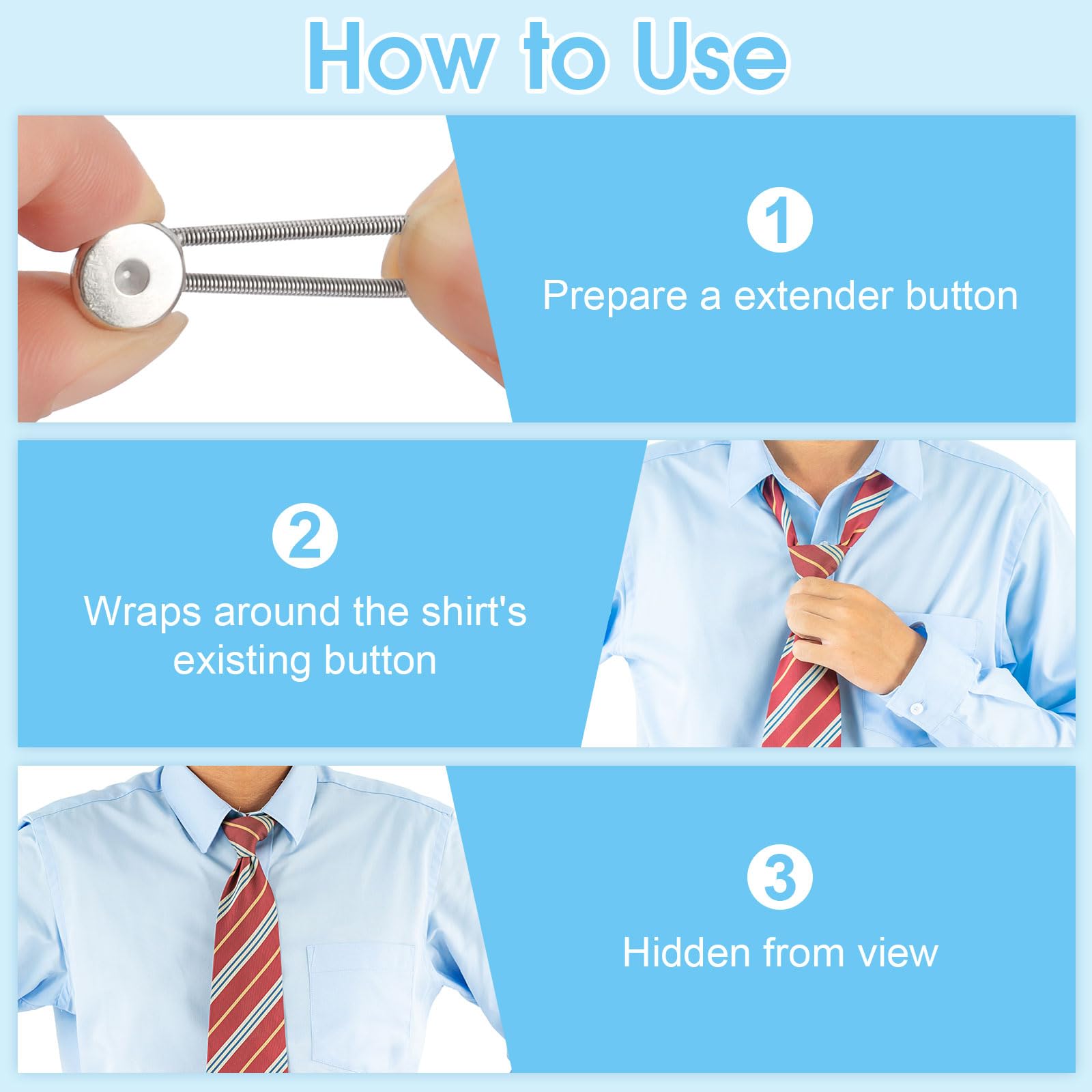 How to Use

1

Prepare a extender button

2

Wraps around the shirt's existing button

3

Hidden from view